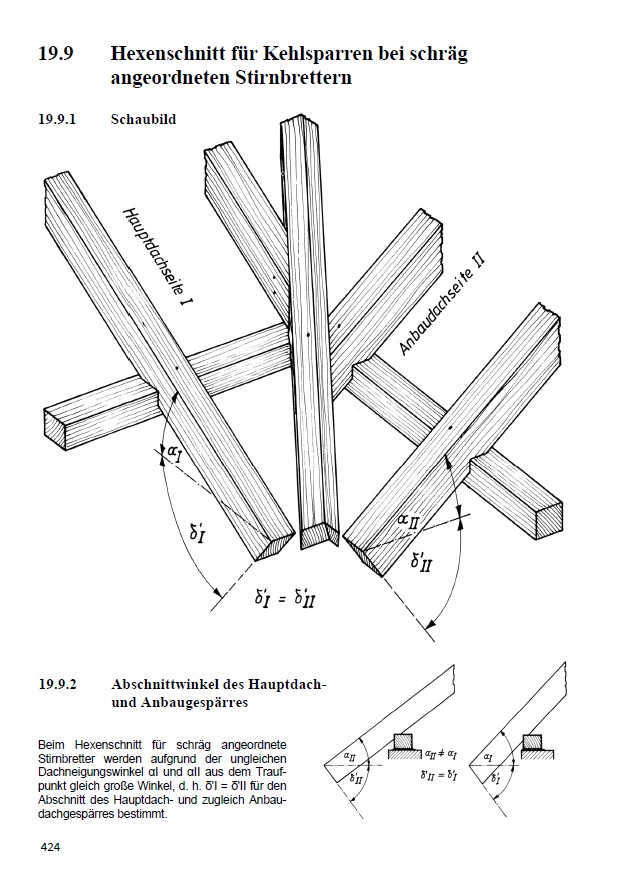 19.9 Hexenschnitt für Kehlsparren bei schräg angeordneten Stirnbrettern

19.9.1 Schaubild

Hauptdachseite I

Anbaudachseite II

$\alpha_I$

$\delta'_I$

$\alpha_{II}$

$\delta'_{II}$

$\delta'_I = \delta'_{II}$

19.9.2 Abschnittwinkel des Hauptdach- und Anbaugespärres

Beim Hexenschnitt für schräg angeordnete Stirnbretter werden aufgrund der ungleichen Dachneigungswinkel αI und αII aus dem Traufpunkt gleich große Winkel, d. h. δ'I = δ'II für den Abschnitt des Hauptdach- und zugleich Anbaudachgespärres bestimmt.

$\alpha_{II}$

$\delta'_{II}$

$\alpha_{II} \neq \alpha_I$

$\delta'_{II} = \delta'_I$

$\alpha_I$

$\delta'_I$

424