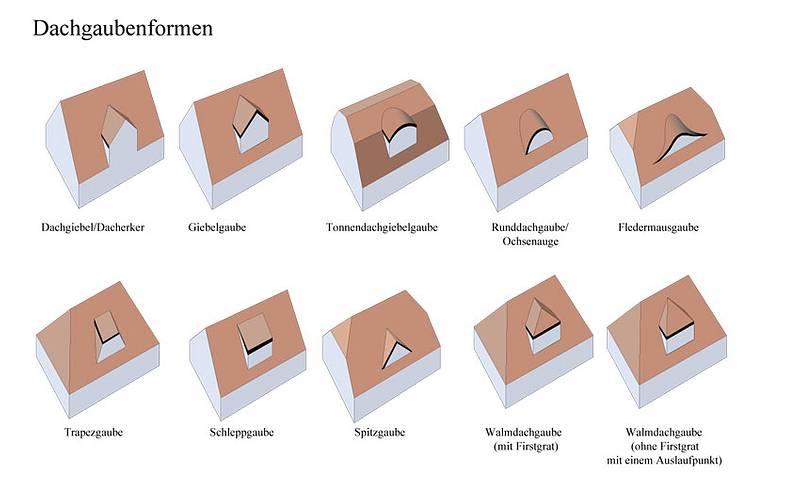 Dachgaubenformen

Dachgiebel/Dacherker

Giebelgaube

Tonnendachgiebelgaube

Runddachgaube/ Ochsenauge

Fledermausgaube

Trapezgaube

Schleppgaube

Spitzgaube

Walmdachgaube (mit Firstgrat)

Walmdachgaube (ohne Firstgrat mit einem Auslaufpunkt)