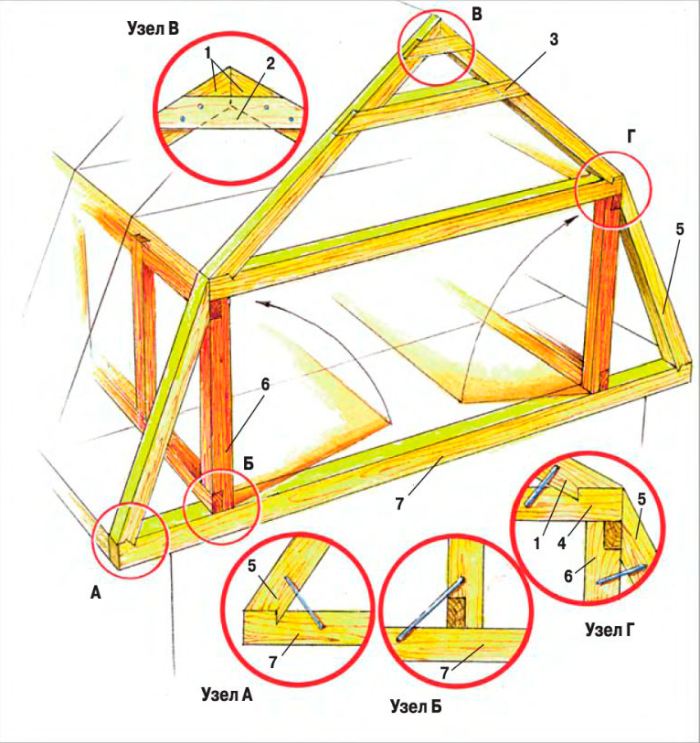 Узел В

1

2

В

3

Г

5

6

Б

7

А

5

7

Узел А

7

Узел Б

1

4

5

6

Узел Г