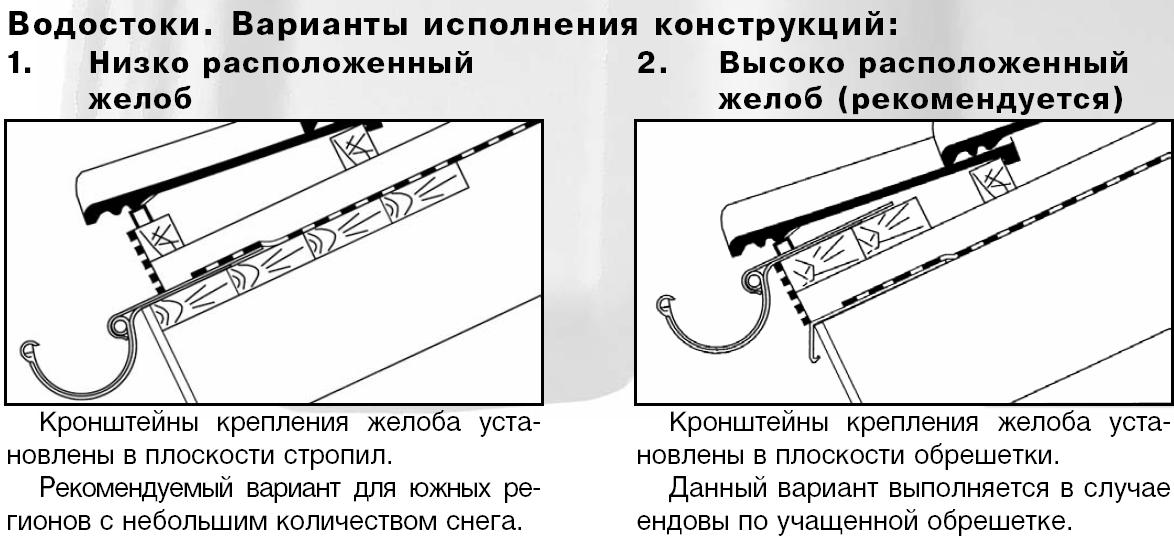 Водостоки. Варианты исполнения конструкций:

1. Низко расположенный желоб

Кронштейны крепления желоба установлены в плоскости стропил.

Рекомендуемый вариант для южных регионов с небольшим количеством снега.

2. Высоко расположенный желоб (рекомендуется)

Кронштейны крепления желоба установлены в плоскости обрешетки.

Данный вариант выполняется в случае ендовы по учащенной обрешетке.